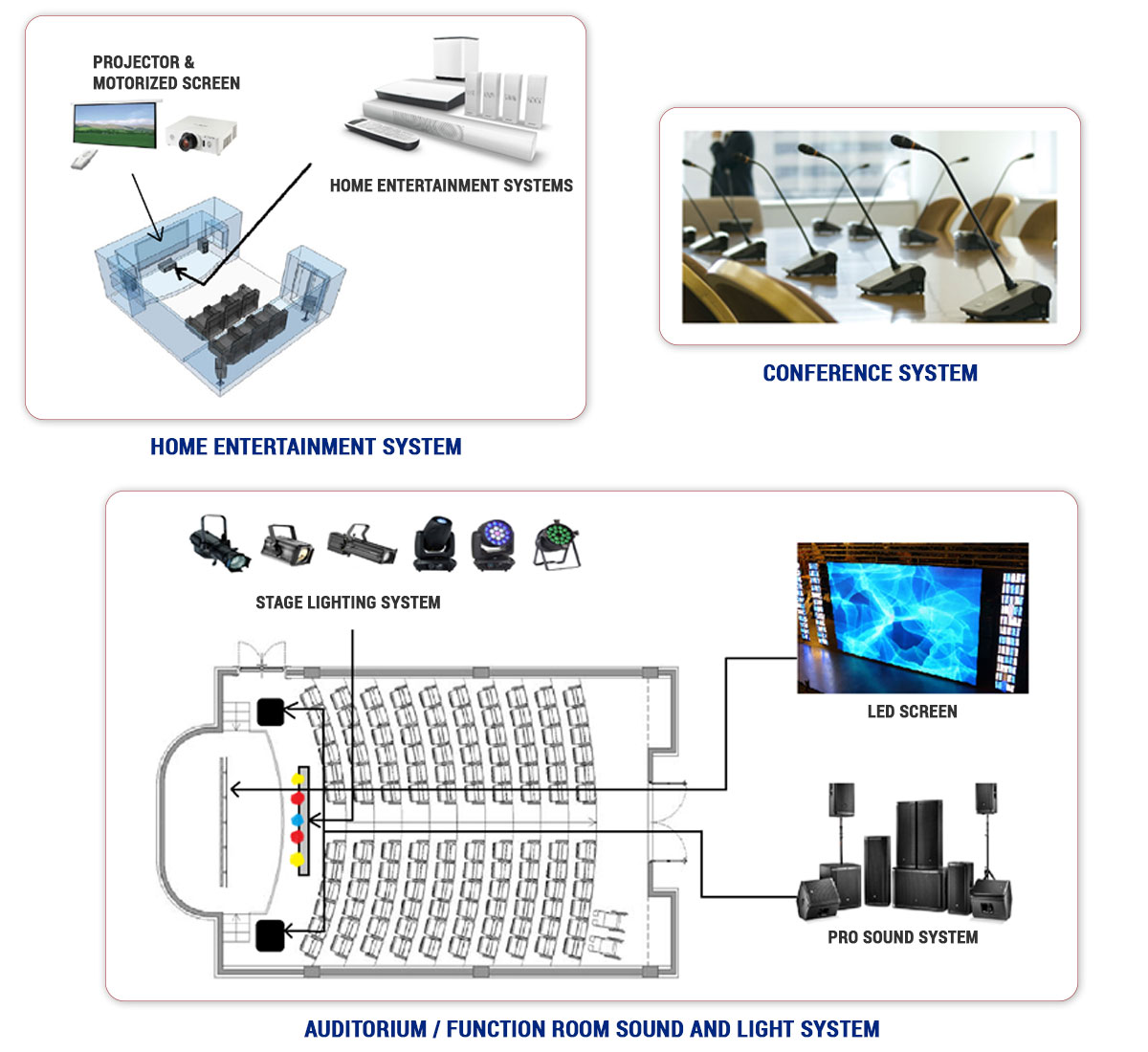 PROJECTOR & MOTORIZED SCREEN

HOME ENTERTAINMENT SYSTEMS

HOME ENTERTAINMENT SYSTEM

CONFERENCE SYSTEM

STAGE LIGHTING SYSTEM

LED SCREEN

PRO SOUND SYSTEM

AUDITORIUM / FUNCTION ROOM SOUND AND LIGHT SYSTEM